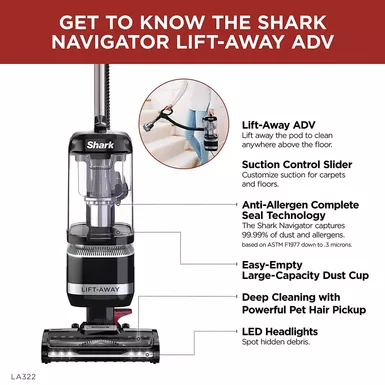 GET TO KNOW THE SHARK NAVIGATOR LIFT-AWAY ADV

Shark

LIFT-AWAY

Lift-Away ADV
Lift away the pod to clean anywhere above the floor.

Suction Control Slider
Customize suction for carpets and floors.

Anti-Allergen Complete Seal Technology
The Shark Navigator captures 99.99% of dust and allergens.
based on ASTM F1977 down to .3 microns.

Easy-Empty Large-Capacity Dust Cup

Deep Cleaning with Powerful Pet Hair Pickup

LED Headlights
Spot hidden debris.

LA322